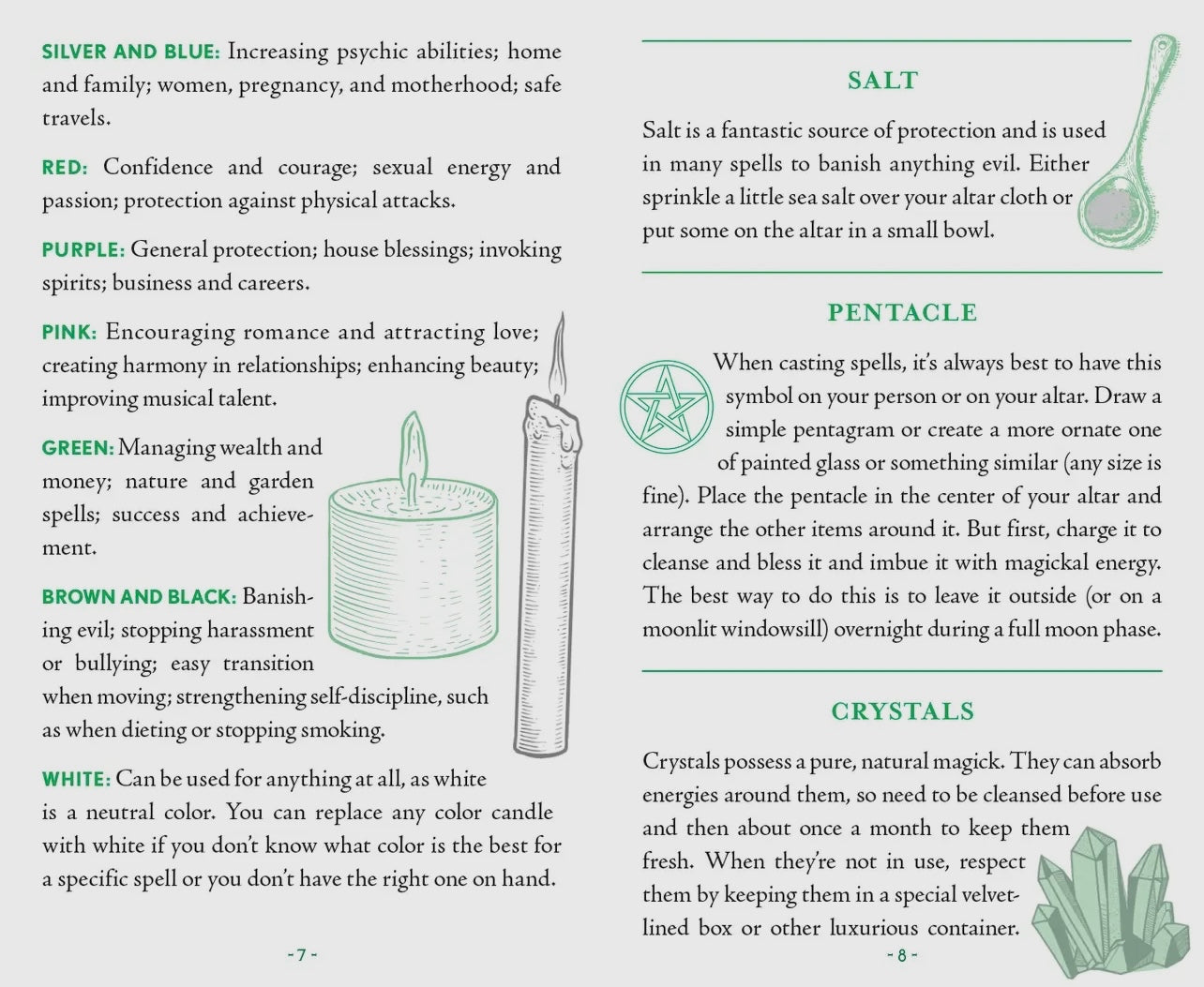 SILVER AND BLUE: Increasing psychic abilities; home and family; women, pregnancy, and motherhood; safe travels.

RED: Confidence and courage; sexual energy and passion; protection against physical attacks.

PURPLE: General protection; house blessings; invoking spirits; business and careers.

PINK: Encouraging romance and attracting love; creating harmony in relationships; enhancing beauty; improving musical talent.

GREEN: Managing wealth and money; nature and garden spells; success and achievement.

BROWN AND BLACK: Banishing evil; stopping harassment or bullying; easy transition when moving; strengthening self-discipline, such as when dieting or stopping smoking.

WHITE: Can be used for anything at all, as white is a neutral color. You can replace any color candle with white if you don't know what color is the best for a specific spell or you don't have the right one on hand.

- 7 -

SALT

Salt is a fantastic source of protection and is used in many spells to banish anything evil. Either sprinkle a little sea salt over your altar cloth or put some on the altar in a small bowl.

PENTACLE

When casting spells, it's always best to have this symbol on your person or on your altar. Draw a simple pentagram or create a more ornate one of painted glass or something similar (any size is fine). Place the pentacle in the center of your altar and arrange the other items around it. But first, charge it to cleanse and bless it and imbue it with magickal energy. The best way to do this is to leave it outside (or on a moonlit windowsill) overnight during a full moon phase.

CRYSTALS

Crystals possess a pure, natural magick. They can absorb energies around them, so need to be cleansed before use and then about once a month to keep them fresh. When they're not in use, respect them by keeping them in a special velvet-lined box or other luxurious container.

- 8 -